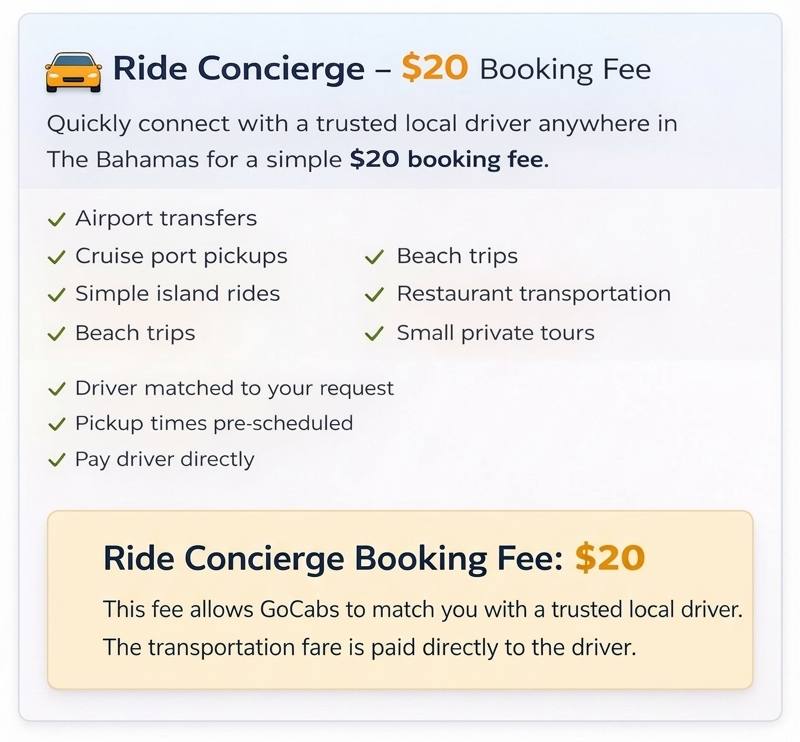 Ride Concierge – $20 Booking Fee

Quickly connect with a trusted local driver anywhere in The Bahamas for a simple $20 booking fee.

✓ Airport transfers
✓ Cruise port pickups
✓ Simple island rides
✓ Beach trips

✓ Beach trips
✓ Restaurant transportation
✓ Small private tours

✓ Driver matched to your request
✓ Pickup times pre-scheduled
✓ Pay driver directly

Ride Concierge Booking Fee: $20

This fee allows GoCabs to match you with a trusted local driver. The transportation fare is paid directly to the driver.